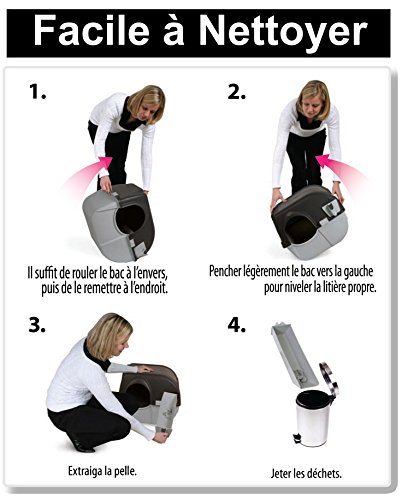 Facile à Nettoyer

1.

Il suffit de rouler le bac à l'envers, puis de le remettre à l'endroit.

2.

Pencher légèrement le bac vers la gauche pour niveler la litière propre.

3.

Extraiga la pelle.

4.

Jeter les déchets.