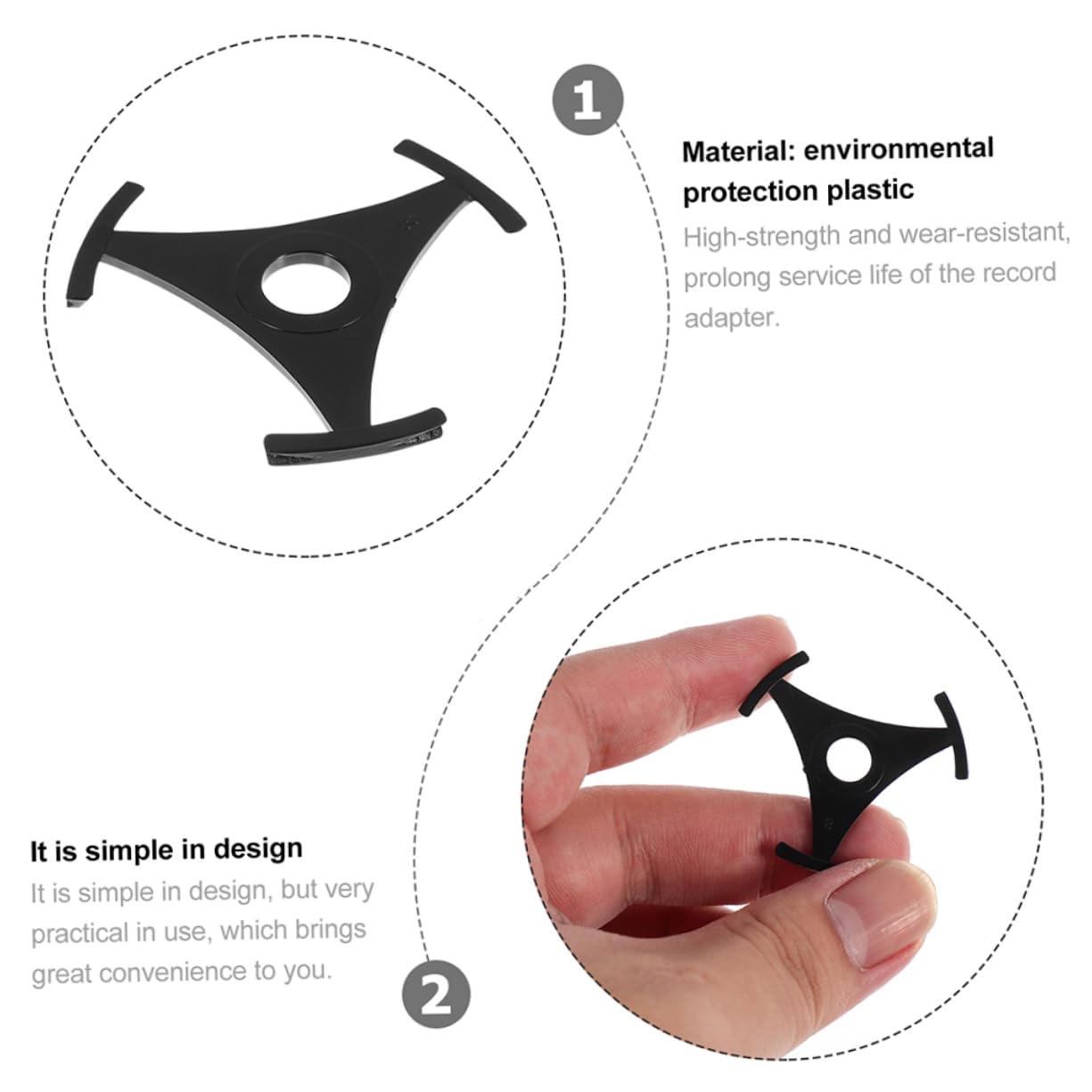 1

Material: environmental protection plastic

High-strength and wear-resistant, prolong service life of the record adapter.

It is simple in design

It is simple in design, but very practical in use, which brings great convenience to you.

2