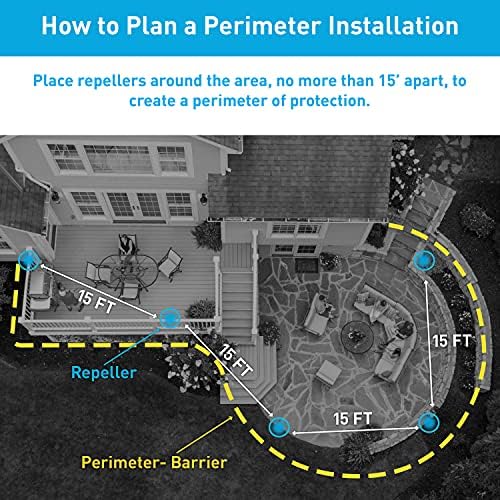 How to Plan a Perimeter Installation

Place repellers around the area, no more than 15' apart, to create a perimeter of protection.

15 FT

15 FT

15 FT

15 FT

Repeller

Perimeter- Barrier