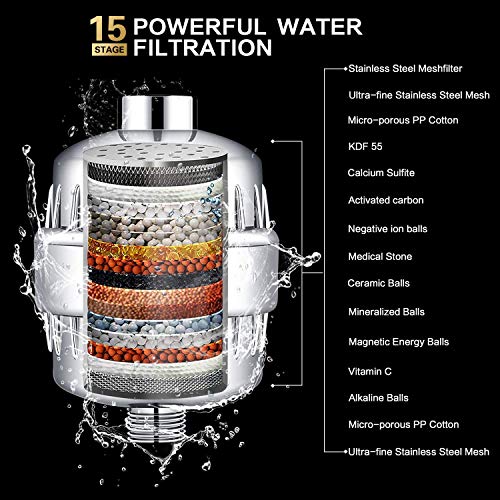 15 STAGE POWERFUL WATER FILTRATION

Stainless Steel Meshfilter
Ultra-fine Stainless Steel Mesh
Micro-porous PP Cotton
KDF 55
Calcium Sulfite
Activated carbon
Negative ion balls
Medical Stone
Ceramic Balls
Mineralized Balls
Magnetic Energy Balls
Vitamin C
Alkaline Balls
Micro-porous PP Cotton
Ultra-fine Stainless Steel Mesh