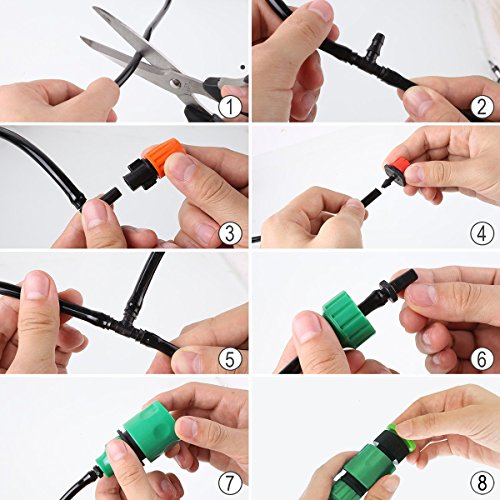 1
2
3
4
5
6
7
8