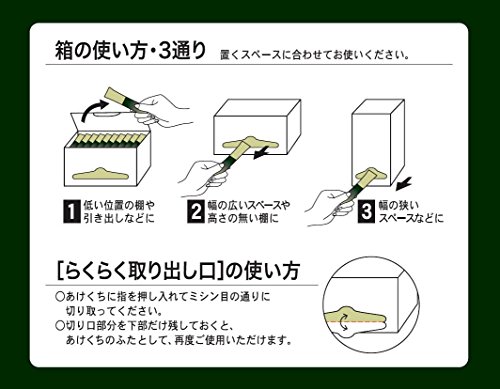 箱の使い方・3通り 置くスペースに合わせてお使いください。

1 低い位置の棚や引き出しなどに

2 幅の広いスペースや高さの無い棚に

3 幅の狭いスペースなどに

[らくらく取り出し口]の使い方

○あけくちに指を押し入れてミシン目の通りに切り取ってください。
○切り口部分を下部だけ残しておくと、あけくちのふたとして、再度ご使用いただけます。