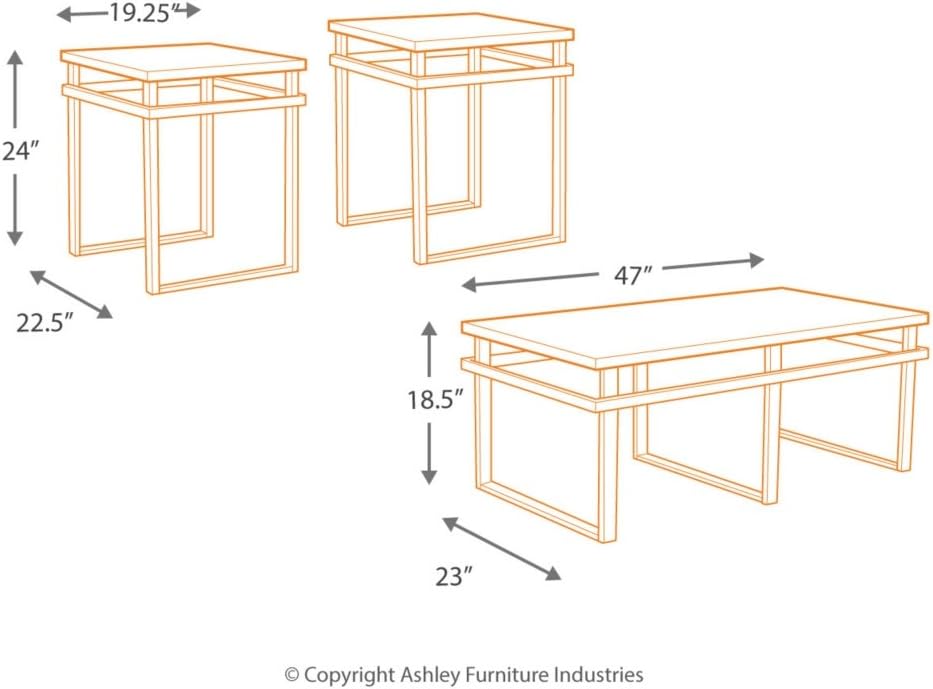 19.25″

24″

22.5″

47″

18.5″

23″

© Copyright Ashley Furniture Industries