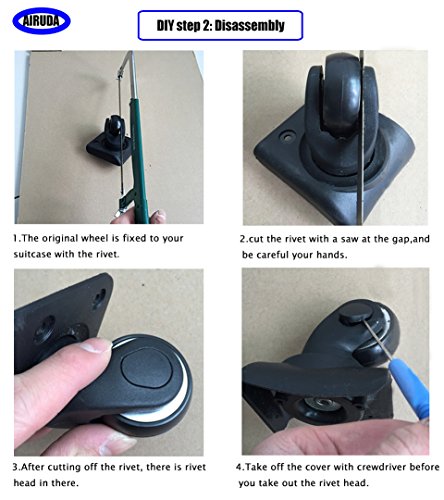 AIRUDA

DIY step 2: Disassembly

1.The original wheel is fixed to your suitcase with the rivet.

2.cut the rivet with a saw at the gap,and be careful your hands.

3.After cutting off the rivet, there is rivet head in there.

4.Take off the cover with crewdriver before you take out the rivet head.