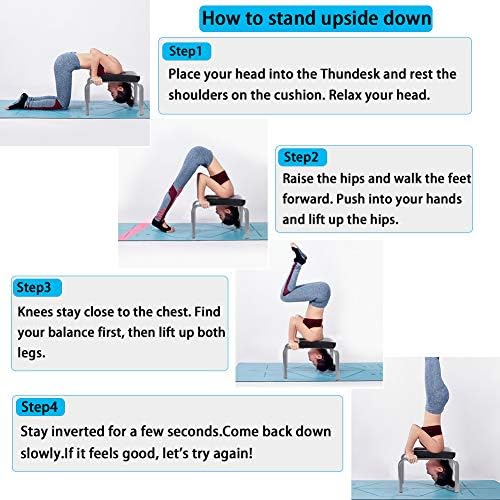 How to stand upside down

Step1
Place your head into the Thundesk and rest the shoulders on the cushion. Relax your head.

Step2
Raise the hips and walk the feet forward. Push into your hands and lift up the hips.

Step3
Knees stay close to the chest. Find your balance first, then lift up both legs.

Step4
Stay inverted for a few seconds.Come back down slowly.If it feels good, let's try again!