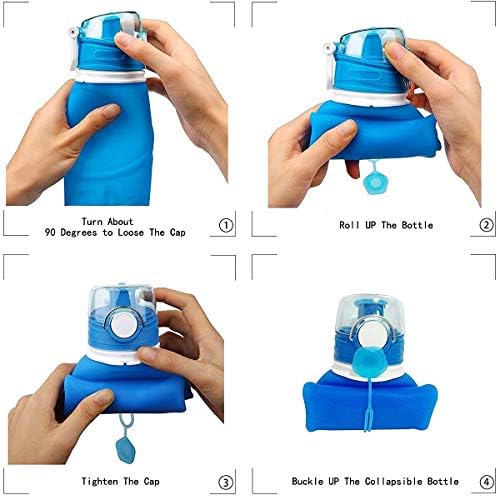 Turn About
90 Degrees to Loose The Cap

①

Roll UP The Bottle

②

Tighten The Cap

③

Buckle UP The Collapsible Bottle

④