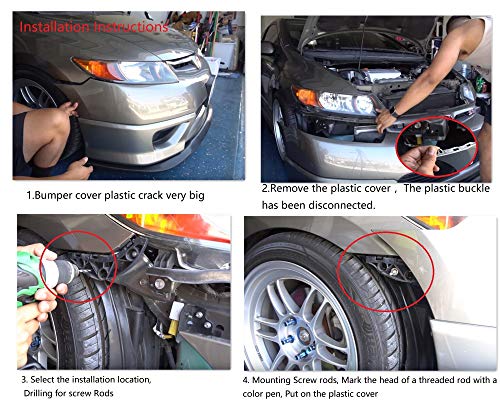 Installation Instructions

1.Bumper cover plastic crack very big

2.Remove the plastic cover， The plastic buckle has been disconnected.

3. Select the installation location, Drilling for screw Rods

4. Mounting Screw rods, Mark the head of a threaded rod with a color pen, Put on the plastic cover