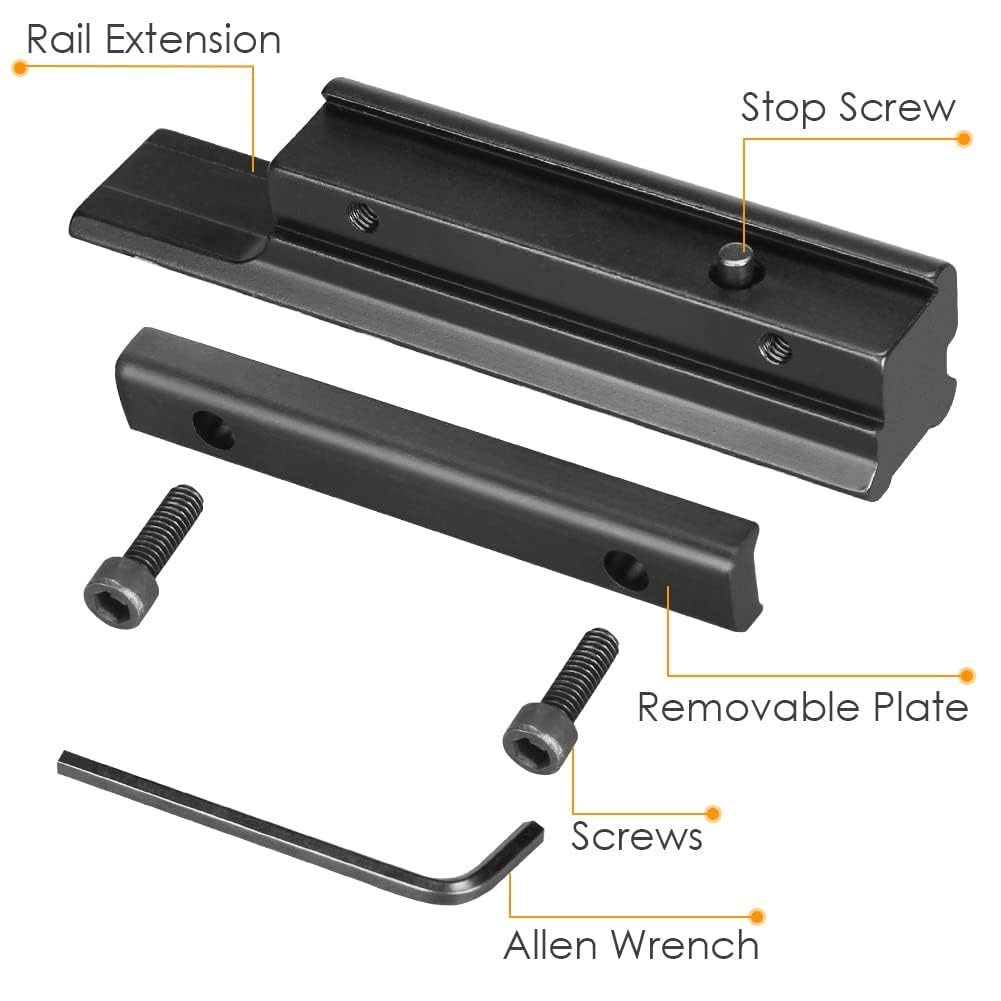 Rail Extension

Stop Screw

Removable Plate

Screws

Allen Wrench