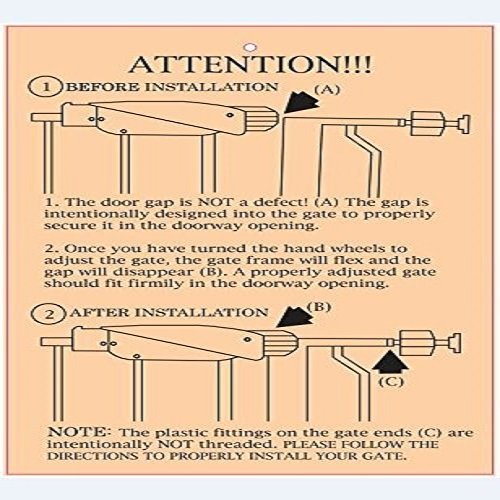 ATTENTION!!!

1 BEFORE INSTALLATION

(A)

1. The door gap is NOT a defect! (A) The gap is intentionally designed into the gate to properly secure it in the doorway opening.

2. Once you have turned the hand wheels to adjust the gate, the gate frame will flex and the gap will disappear (B). A properly adjusted gate should fit firmily in the doorway opening.

2 AFTER INSTALLATION

(B)

(C)

NOTE: The plastic fittings on the gate ends (C) are intentionally NOT threaded. PLEASE FOLLOW THE DIRECTIONS TO PROPERLY INSTALL YOUR GATE.