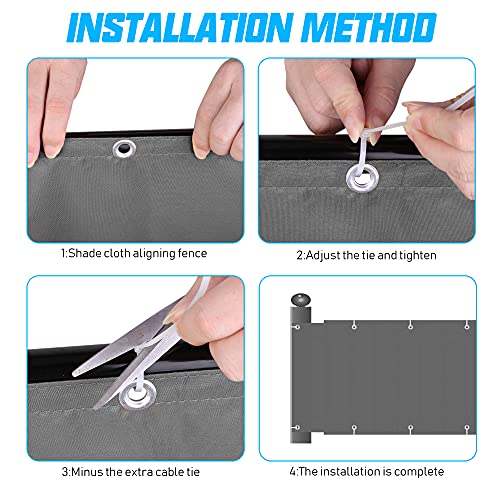 INSTALLATION METHOD

1:Shade cloth aligning fence

2:Adjust the tie and tighten

3:Minus the extra cable tie

4:The installation is complete