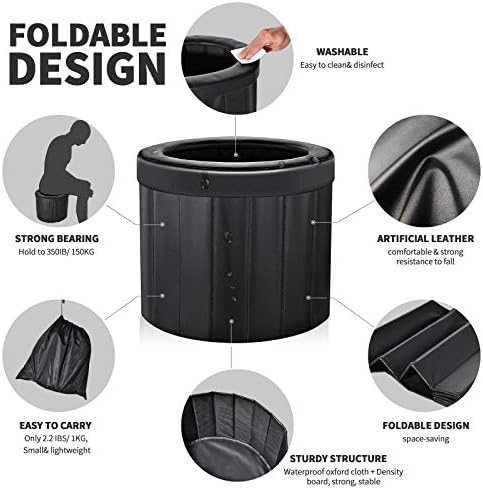 FOLDABLE DESIGN

WASHABLE
Easy to clean& disinfect

STRONG BEARING
Hold to 350IB/ 150KG

ARTIFICIAL LEATHER
comfortable & strong resistance to fall

EASY TO CARRY
Only 2.2 IBS/ 1KG, Small& lightweight

FOLDABLE DESIGN
space-saving

STURDY STRUCTURE
Waterproof oxford cloth + Density board, strong, stable