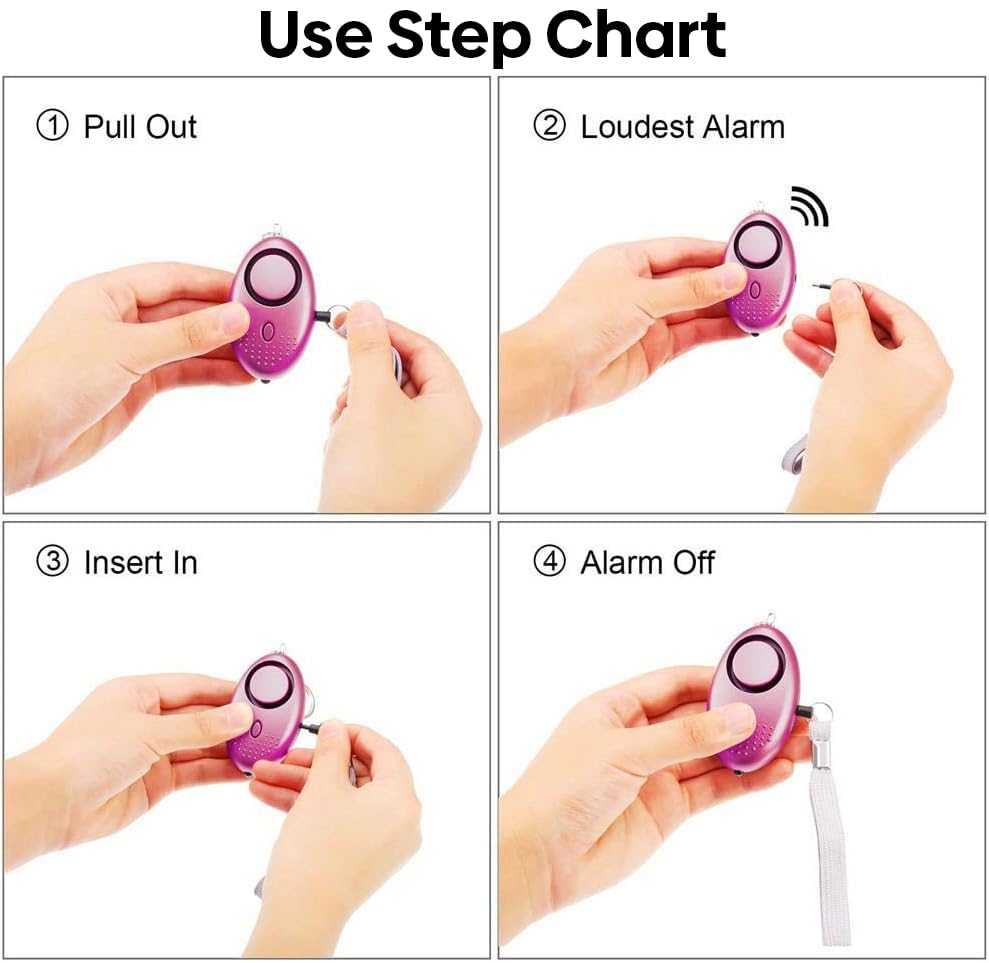 Use Step Chart

① Pull Out

② Loudest Alarm

③ Insert In

④ Alarm Off