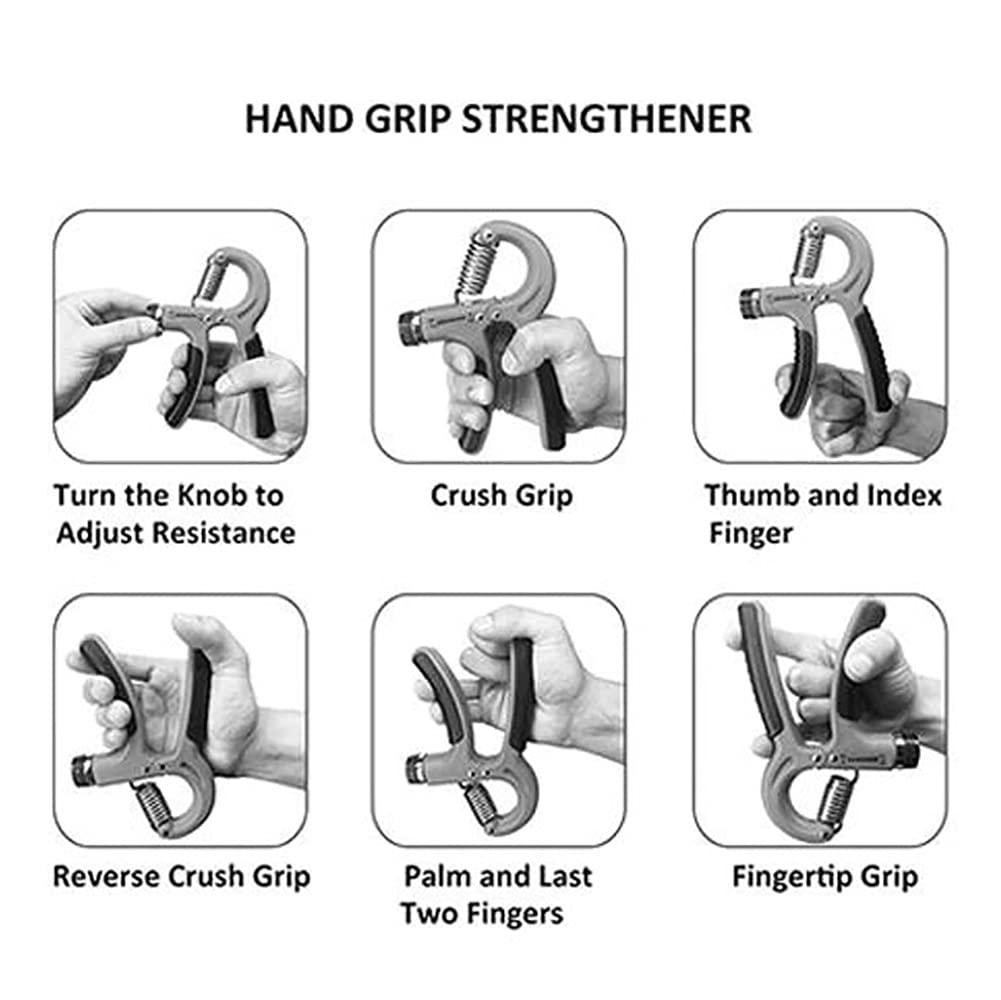 HAND GRIP STRENGTHENER

Turn the Knob to Adjust Resistance

Crush Grip

Thumb and Index Finger

Reverse Crush Grip

Palm and Last Two Fingers

Fingertip Grip