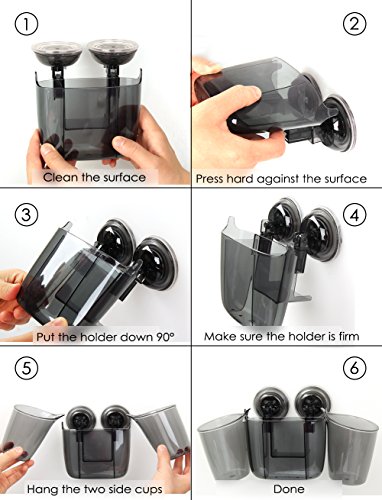 ①
Clean the surface

②
Press hard against the surface

③
Put the holder down 90°

④
Make sure the holder is firm

⑤
Hang the two side cups

⑥
Done