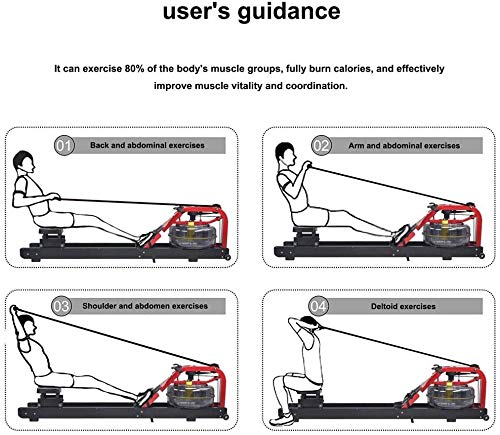 user's guidance

It can exercise 80% of the body's muscle groups, fully burn calories, and effectively improve muscle vitality and coordination.

01 Back and abdominal exercises

02 Arm and abdominal exercises

03 Shoulder and abdomen exercises

04 Deltoid exercises