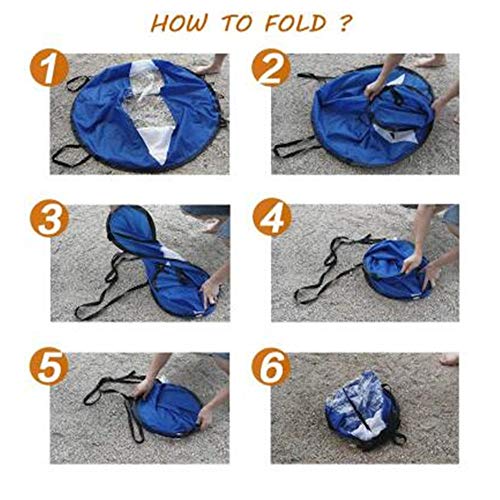 HOW TO FOLD ?

1

2

3

4

5

6