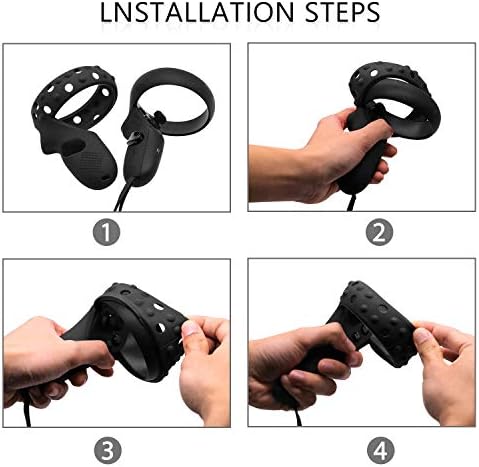 LNSTALLATION STEPS

1

2

3

4