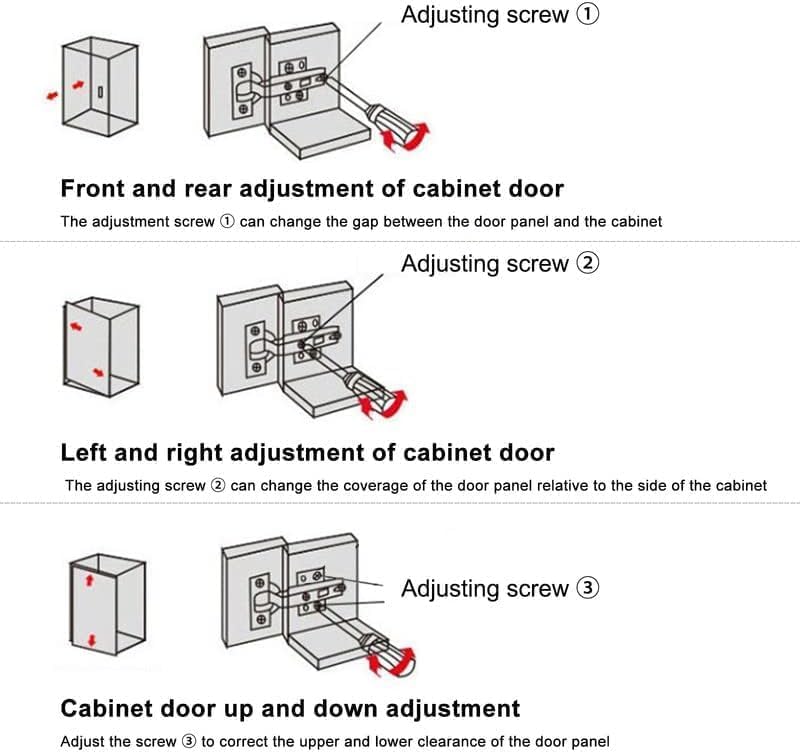 Adjusting screw ①

Front and rear adjustment of cabinet door

The adjustment screw ① can change the gap between the door panel and the cabinet

Adjusting screw ②

Left and right adjustment of cabinet door

The adjusting screw ② can change the coverage of the door panel relative to the side of the cabinet

Adjusting screw ③

Cabinet door up and down adjustment

Adjust the screw ③ to correct the upper and lower clearance of the door panel