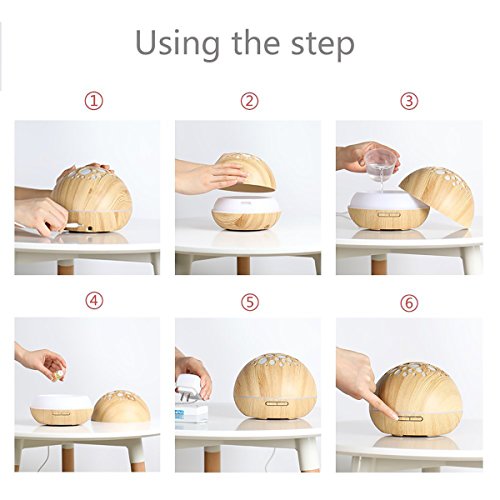 Using the step

①

②

③

④

⑤

⑥