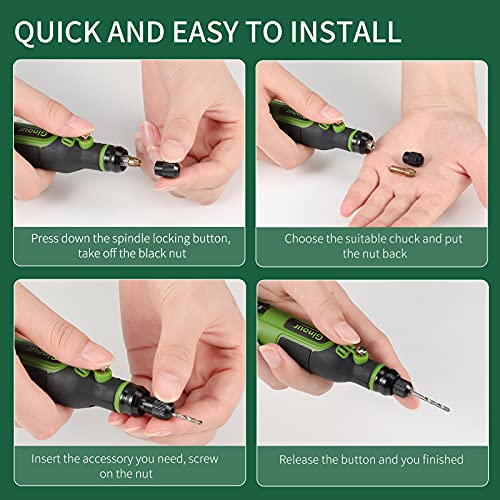 QUICK AND EASY TO INSTALL

Ginour

Press down the spindle locking button, take off the black nut

Ginour

Choose the suitable chuck and put the nut back

Ginour

Insert the accessory you need, screw on the nut

Ginour

Release the button and you finished