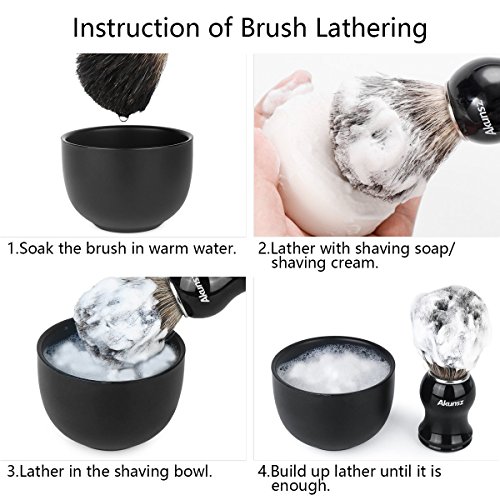 Instruction of Brush Lathering

Akunsz

1.Soak the brush in warm water.

2.Lather with shaving soap/ shaving cream.

Akunsz

Akunsz

3.Lather in the shaving bowl.

4.Build up lather until it is enough.