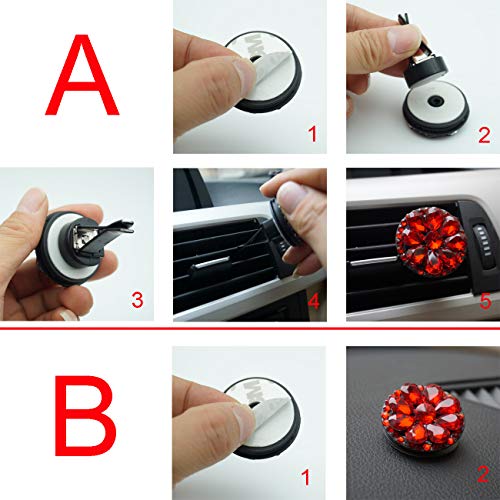 A

1

2

3

4

5

B

1

2