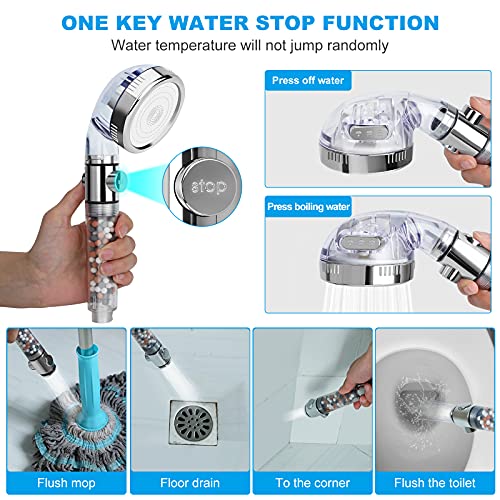 ONE KEY WATER STOP FUNCTION
Water temperature will not jump randomly

stop

Press off water

Press boiling water

Flush mop

Floor drain

To the corner

Flush the toilet