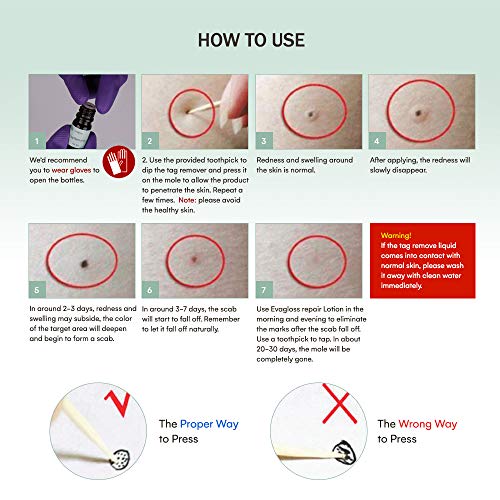 HOW TO USE

1

We'd recommend you to wear gloves to open the bottles.

2

2. Use the provided toothpick to dip the tag remover and press it on the mole to allow the product to penetrate the skin. Repeat a few times. Note: please avoid the healthy skin.

3

Redness and swelling around the skin is normal.

4

After applying, the redness will slowly disappear.

5

In around 2-3 days, redness and swelling may subside, the color of the target area will deepen and begin to form a scab.

6

In around 3-7 days, the scab will start to fall off. Remember to let it fall off naturally.

7

Use Evagloss repair Lotion in the morning and evening to eliminate the marks after the scab fall off. Use a toothpick to tap. In about 20-30 days, the mole will be completely gone.

Warning!
If the tag remove liquid comes into contact with normal skin, please wash it away with clean water immediately.

The Proper Way to Press

The Wrong Way to Press