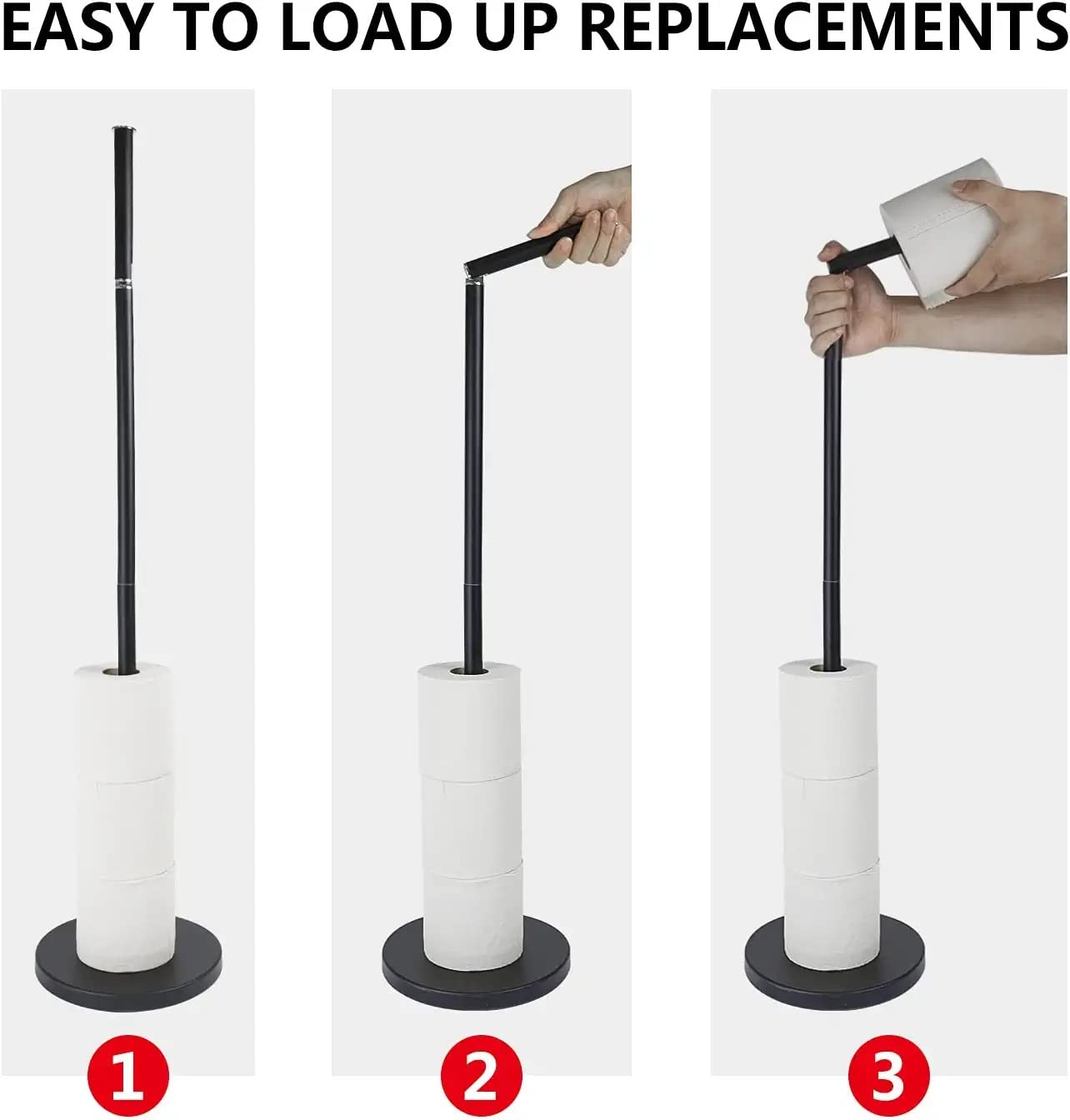 EASY TO LOAD UP REPLACEMENTS

1

2

3