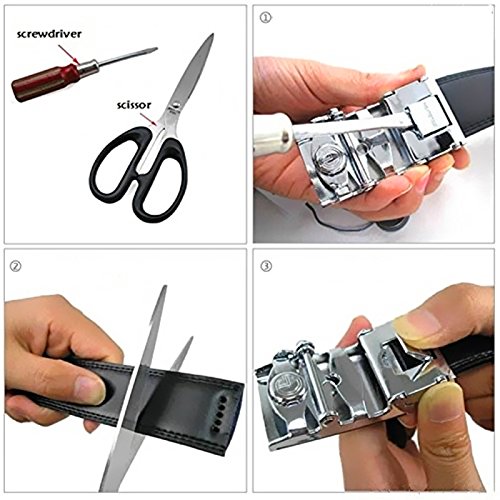 screwdriver

scissor

①

②

③