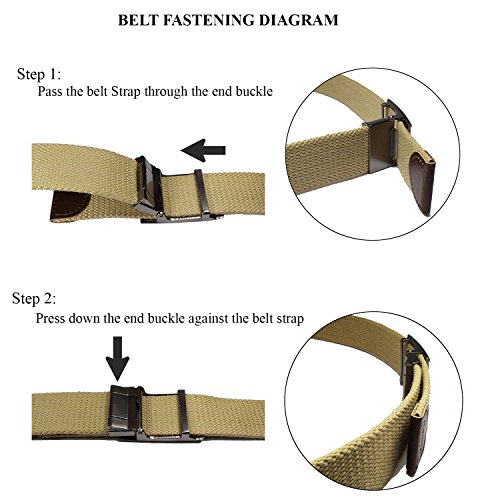 BELT FASTENING DIAGRAM

Step 1:
Pass the belt Strap through the end buckle

Step 2:
Press down the end buckle against the belt strap