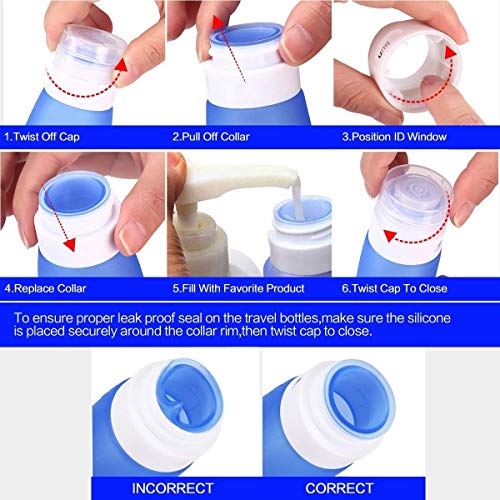 1.Twist Off Cap
2.Pull Off Collar
3.Position ID Window
4.Replace Collar
5.Fill With Favorite Product
6.Twist Cap To Close

To ensure proper leak proof seal on the travel bottles,make sure the silicone is placed securely around the collar rim,then twist cap to close.

INCORRECT
CORRECT