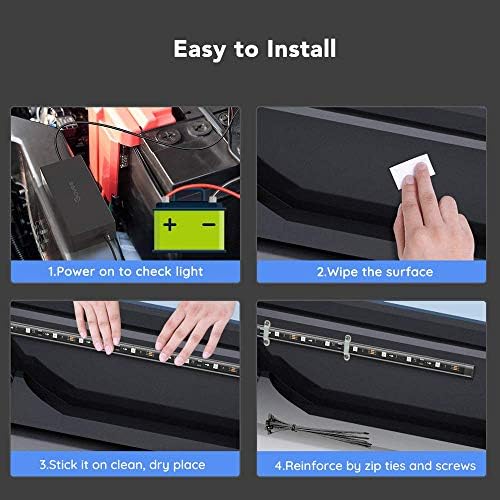 Easy to Install

+ −

1.Power on to check light

2.Wipe the surface

3.Stick it on clean, dry place

4.Reinforce by zip ties and screws