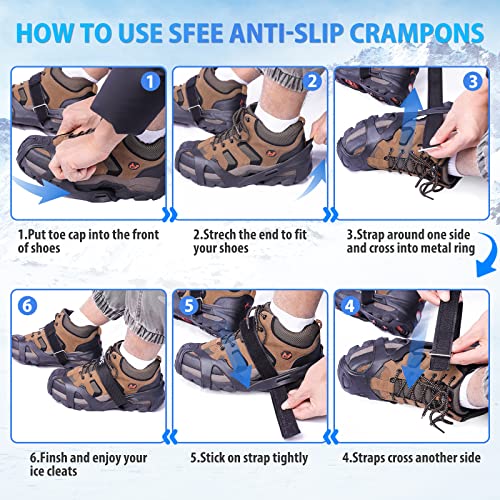 HOW TO USE SFEE ANTI-SLIP CRAMPONS

1

2

3

1.Put toe cap into the front of shoes

2.Strech the end to fit your shoes

3.Strap around one side and cross into metal ring

6

5

4

6.Finsh and enjoy your ice cleats

5.Stick on strap tightly

4.Straps cross another side