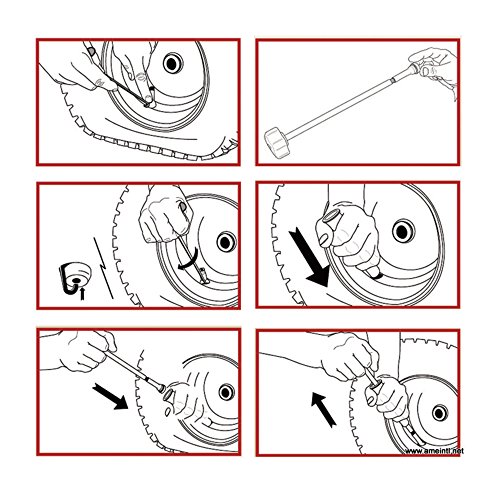 www.ameintl.net