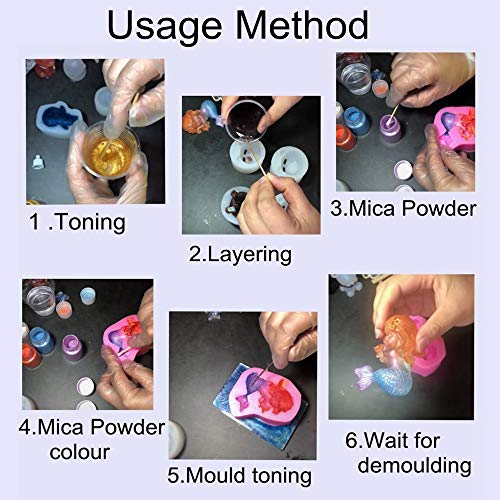 Usage Method

1 .Toning

2.Layering

3.Mica Powder

4.Mica Powder colour

5.Mould toning

6.Wait for demoulding