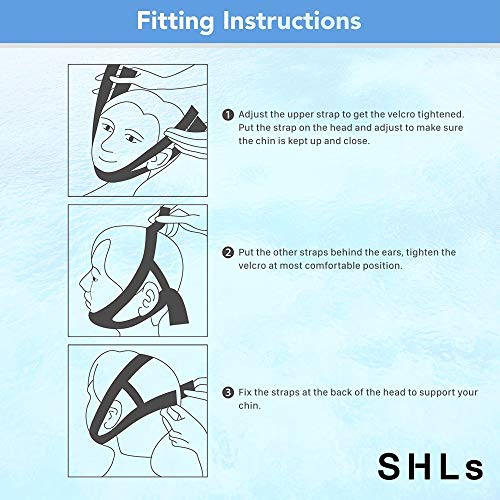 Fitting Instructions

1 Adjust the upper strap to get the velcro tightened. Put the strap on the head and adjust to make sure the chin is kept up and close.

2 Put the other straps behind the ears, tighten the velcro at most comfortable position.

3 Fix the straps at the back of the head to support your chin.

SHLs