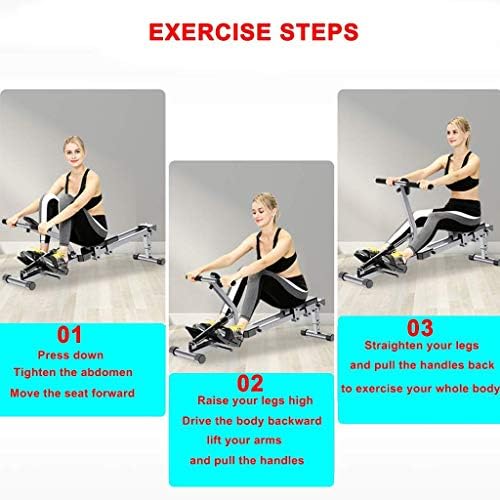 EXERCISE STEPS

01
Press down
Tighten the abdomen
Move the seat forward

02
Raise your legs high
Drive the body backward
lift your arms
and pull the handles

03
Straighten your legs
and pull the handles back
to exercise your whole body