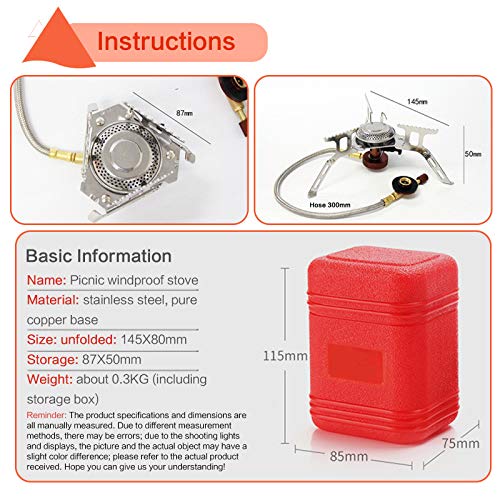 Instructions

87mm

145mm

50mm

Hose 300mm

Basic Information

Name: Picnic windproof stove

Material: stainless steel, pure copper base

Size: unfolded: 145X80mm

Storage: 87X50mm

Weight: about 0.3KG (including storage box)

Reminder: The product specifications and dimensions are all manually measured. Due to different measurement methods, there may be errors; due to the shooting lights and displays, the picture and the actual object may have a slight color difference; please refer to the actual product received. Hope you can give us your understanding!

115mm

85mm

75mm