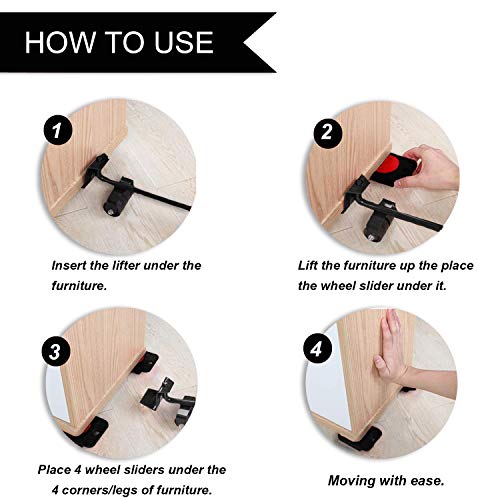 HOW TO USE

1

Insert the lifter under the furniture.

2

Lift the furniture up the place the wheel slider under it.

3

Place 4 wheel sliders under the 4 corners/legs of furniture.

4

Moving with ease.