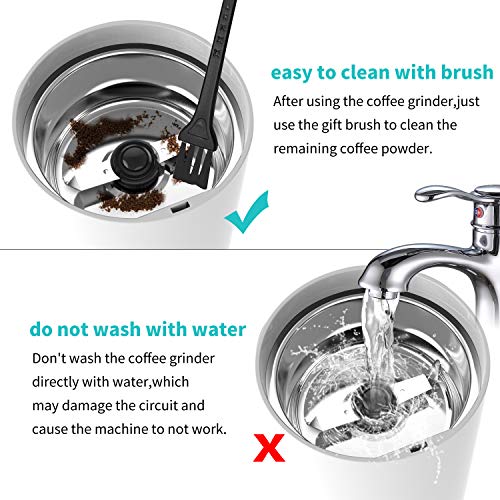 easy to clean with brush

After using the coffee grinder,just use the gift brush to clean the remaining coffee powder.

do not wash with water

Don't wash the coffee grinder directly with water,which may damage the circuit and cause the machine to not work.