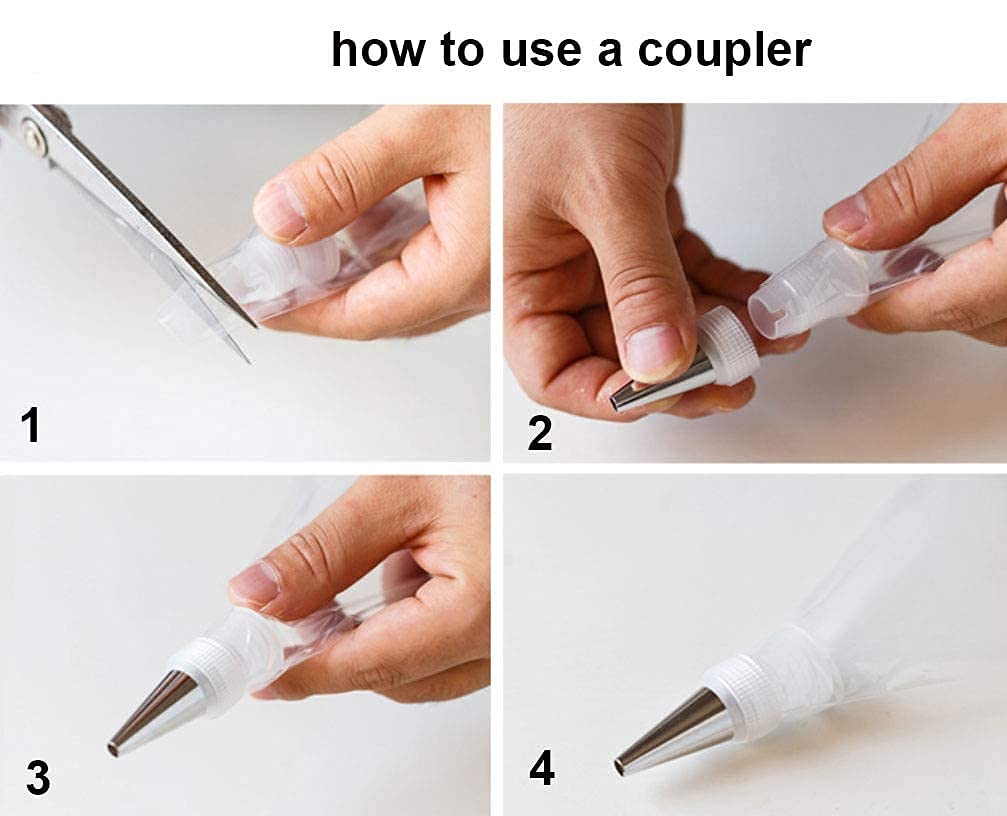 how to use a coupler

1

2

3

4