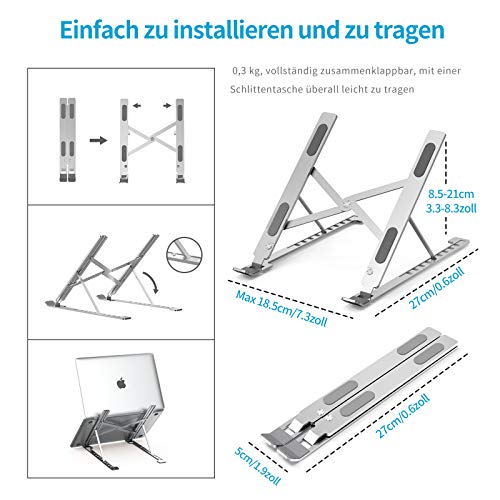 Einfach zu installieren und zu tragen

0,3 kg, vollständig zusammenklappbar, mit einer Schlittentasche überall leicht zu tragen

8.5-21cm
3.3-8.3zoll

Max 18.5cm/7.3zoll

27cm/0.6zoll

27cm/0.6zoll

5cm/1.9zoll