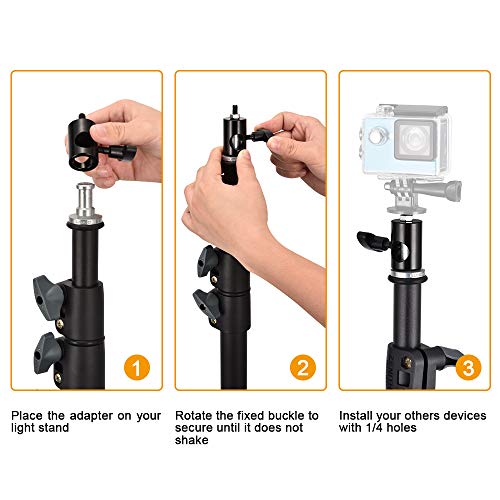 1

Place the adapter on your light stand

2

Rotate the fixed buckle to secure until it does not shake

3

Install your others devices with 1/4 holes