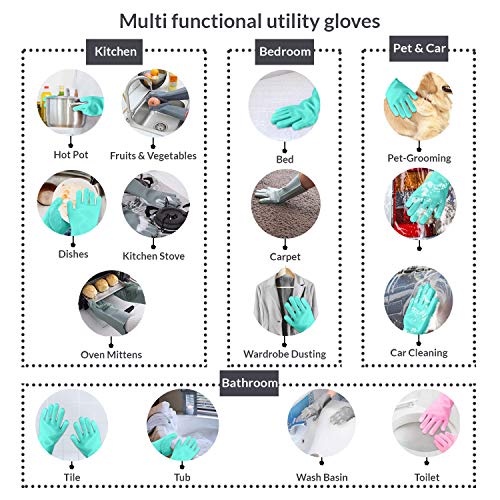 Multi functional utility gloves

Kitchen

Hot Pot

Fruits & Vegetables

Dishes

Kitchen Stove

Oven Mittens

Bedroom

Bed

Carpet

Wardrobe Dusting

Pet & Car

Pet-Grooming

Car Cleaning

Bathroom

Tile

Tub

Wash Basin

Toilet