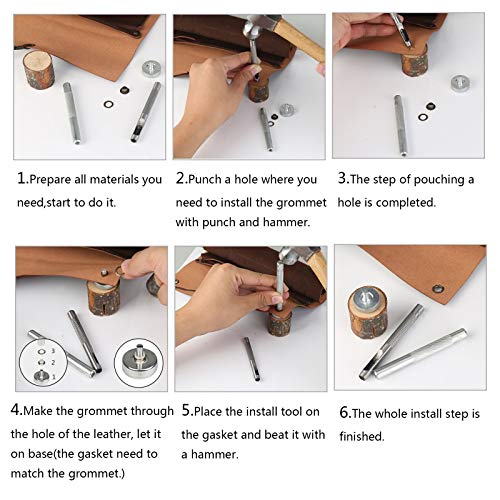 1.Prepare all materials you need,start to do it.

2.Punch a hole where you need to install the grommet with punch and hammer.

3.The step of pouching a hole is completed.

3
2
1

4.Make the grommet through the hole of the leather, let it on base(the gasket need to match the grommet.)

5.Place the install tool on the gasket and beat it with a hammer.

6.The whole install step is finished.