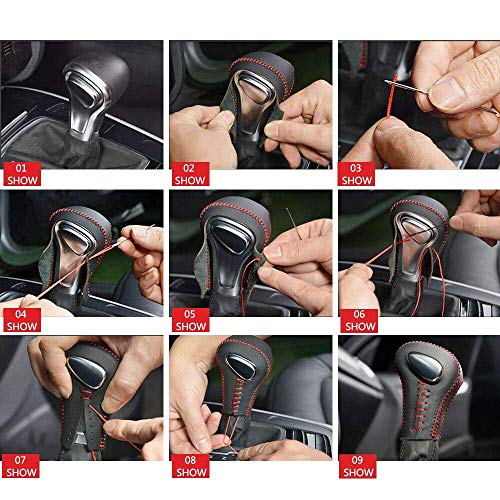 01
SHOW

02
SHOW

03
SHOW

04
SHOW

05
SHOW

06
SHOW

07
SHOW

08
SHOW

09
SHOW