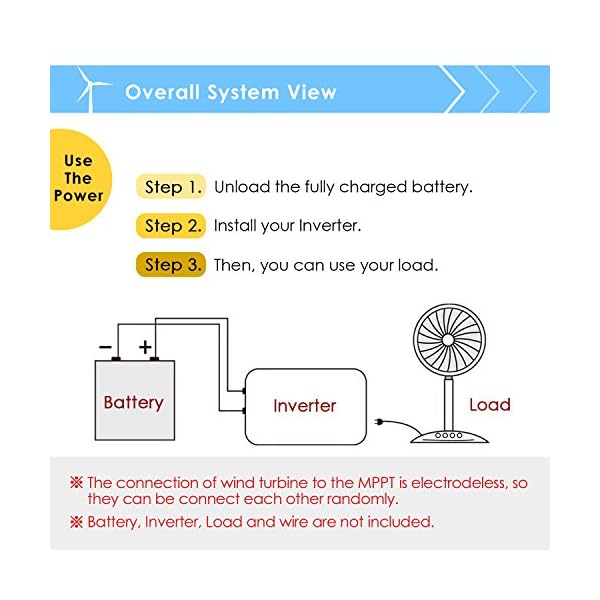 Overall System View

Use The Power

Step 1. Unload the fully charged battery.

Step 2. Install your Inverter.

Step 3. Then, you can use your load.

−
+
Battery
Inverter
Load

※ The connection of wind turbine to the MPPT is electrodeless, so they can be connect each other randomly.

※ Battery, Inverter, Load and wire are not included.