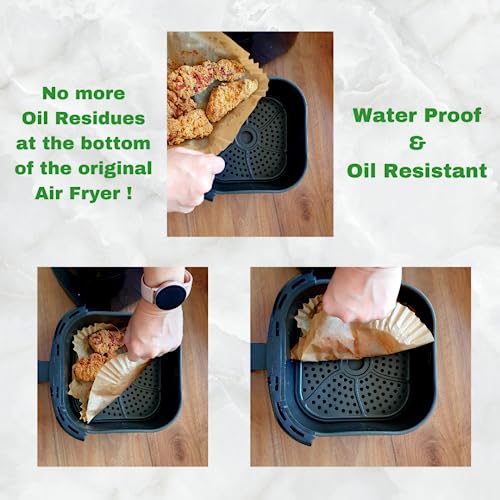 No more Oil Residues at the bottom of the original Air Fryer !

Water Proof & Oil Resistant