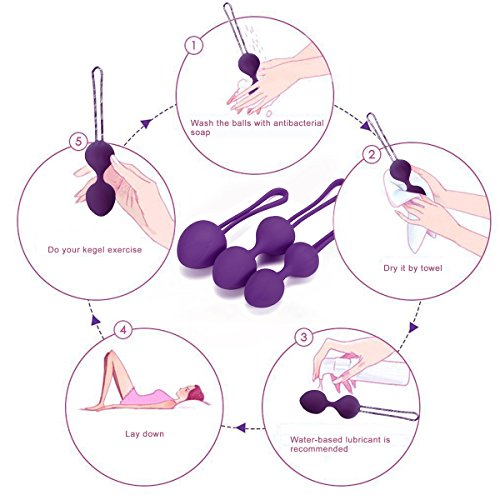 1
Wash the balls with antibacterial soap

2
Dry it by towel

3
Water-based lubricant is recommended

4
Lay down

5
Do your kegel exercise